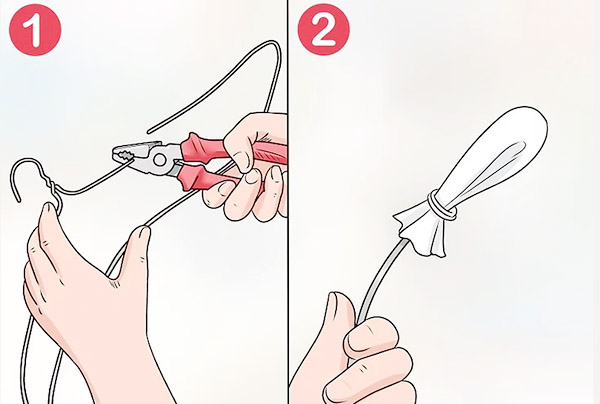 1

2